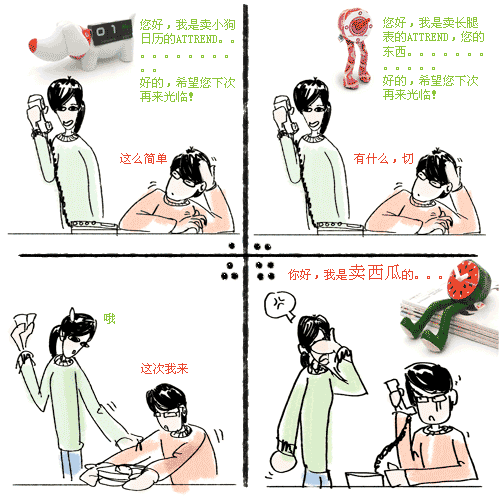 01

您好，我是卖小狗日历的ATTREND。。。。。。。。。。。。

好的，希望您下次再来光临！

这么简单

您好，我是卖长腿表的ATTREND，您的东西。。。。。。。。。。。。

好的，希望您下次再来光临！

有什么，切

哦

这次我来

你好，我是卖西瓜的。。。