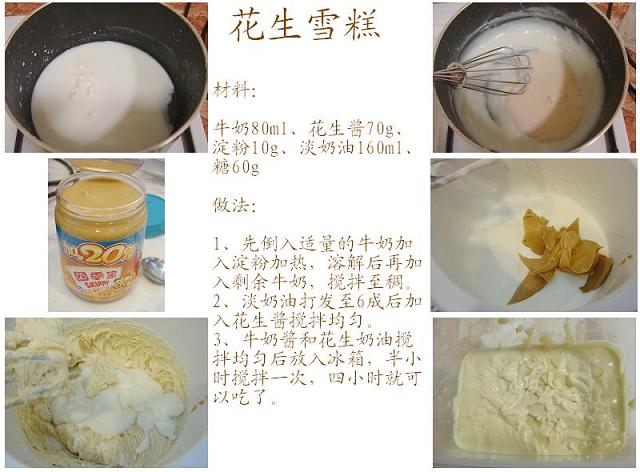 花生雪糕

材料:

牛奶80ml、花生酱70g、淀粉10g、淡奶油160ml、糖60g

做法:

1、先倒入适量的牛奶加入淀粉加热,溶解后再加入剩余牛奶,搅拌至稠。
2、淡奶油打发至6成后加入花生酱搅拌均匀。
3、牛奶酱和花生奶油搅拌均匀后放入冰箱,半小时搅拌一次,四小时就可以吃了。

加20%
四季宝
SKIPPY