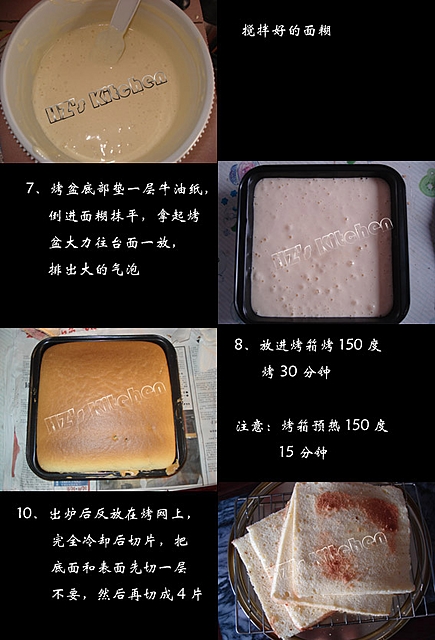 HZ's Kitchen

搅拌好的面糊

7、烤盆底部垫一层牛油纸，倒进面糊抹平，拿起烤盆大力往台面一放，排出大的气泡

HZ's Kitchen

HZ's Kitchen

8、放进烤箱烤150度
烤30分钟

注意：烤箱预热150度
15分钟

10、出炉后反放在烤网上，完全冷却后切片，把底面和表面先切一层不要，然后再切成4片

HZ's Kitchen