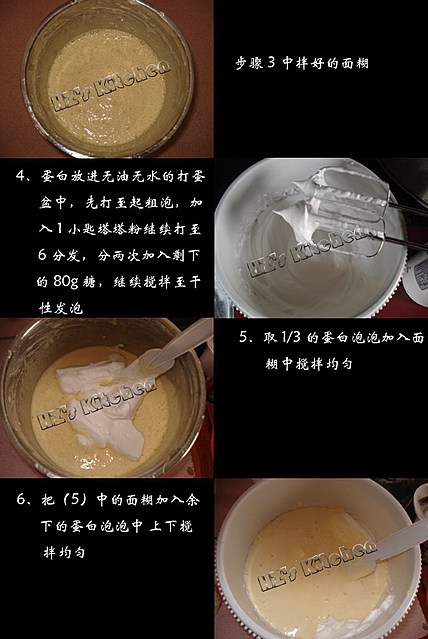 HZ's Kitchen

步骤 3 中拌好的面糊

4、蛋白放进无油无水的打蛋盆中，先打至起粗泡，加入 1 小匙塔塔粉继续打至 6 分发，分两次加入剩下的 80g 糖，继续搅拌至干性发泡

HZ's Kitchen

HZ's Kitchen

5、取 1/3 的蛋白泡泡加入面糊中搅拌均匀

6、把（5）中的面糊加入余下的蛋白泡泡中上下搅拌均匀

HZ's Kitchen