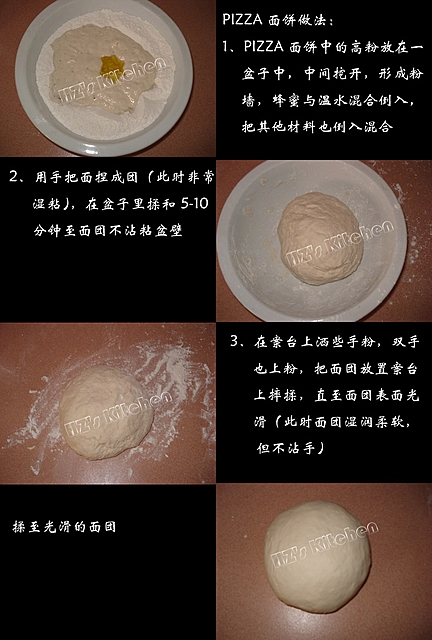 HZ's Kitchen

PIZZA 面饼做法：

1、PIZZA 面饼中的高粉放在一盆子中，中间挖开，形成粉墙，蜂蜜与温水混合倒入，把其他材料也倒入混合

2、用手把面捏成团（此时非常湿粘），在盆子里揉和 5-10 分钟至面团不沾粘盆壁

HZ's Kitchen

HZ's Kitchen

3、在案台上洒些手粉，双手也上粉，把面团放置案台上摔揉，直至面团表面光滑（此时面团湿润柔软，但不沾手）

揉至光滑的面团

HZ's Kitchen