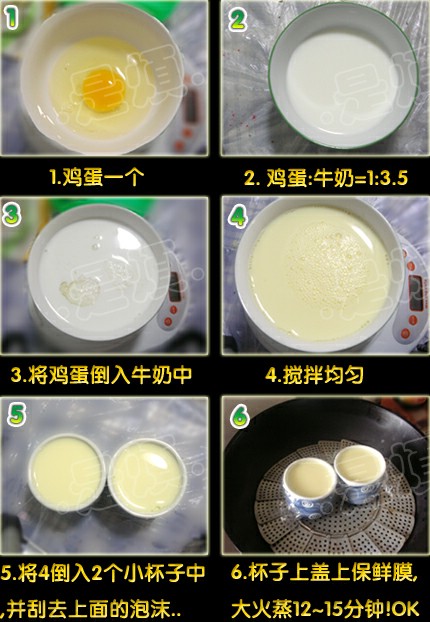 1

1.鸡蛋一个

2

2. 鸡蛋:牛奶=1:3.5

3

3.将鸡蛋倒入牛奶中

4

4.搅拌均匀

5

5.将4倒入2个小杯子中,并刮去上面的泡沫..

6

6.杯子上盖上保鲜膜,大火蒸12~15分钟!OK